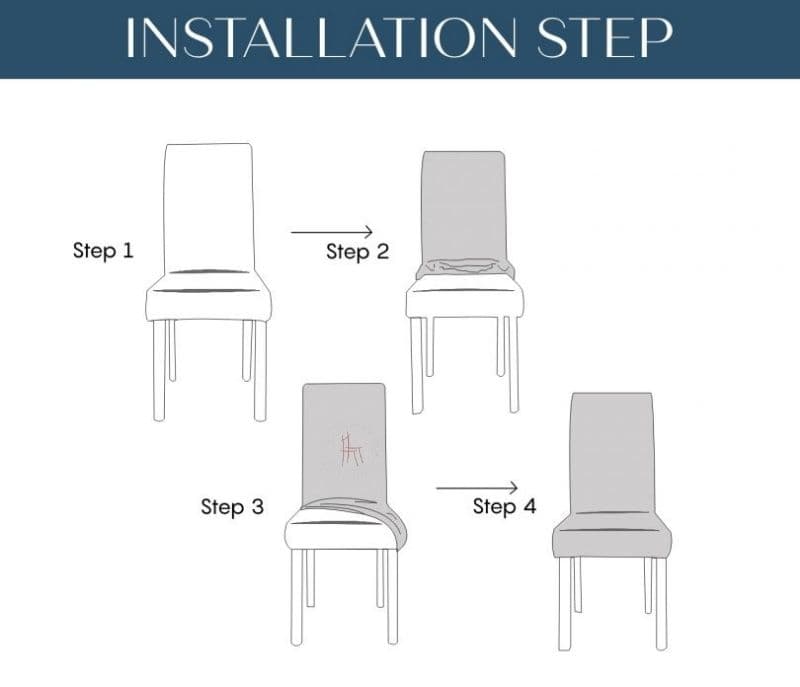 INSTALLATION STEP

Step 1

Step 2

Step 3

Step 4